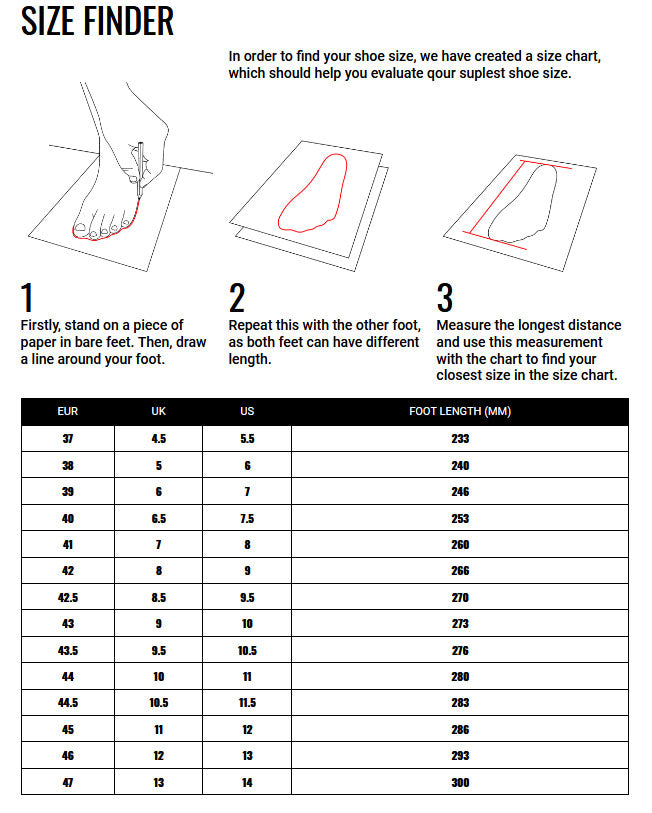 SIZE FINDER

In order to find your shoe size, we have created a size chart, which should help you evaluate qour suplest shoe size.

1
Firstly, stand on a piece of paper in bare feet. Then, draw a line around your foot.

2
Repeat this with the other foot, as both feet can have different length.

3
Measure the longest distance and use this measurement with the chart to find your closest size in the size chart.

| EUR | UK | US | FOOT LENGTH (MM) |
|---|---|---|---|
| 37 | 4.5 | 5.5 | 233 |
| 38 | 5 | 6 | 240 |
| 39 | 6 | 7 | 246 |
| 40 | 6.5 | 7.5 | 253 |
| 41 | 7 | 8 | 260 |
| 42 | 8 | 9 | 266 |
| 42.5 | 8.5 | 9.5 | 270 |
| 43 | 9 | 10 | 273 |
| 43.5 | 9.5 | 10.5 | 276 |
| 44 | 10 | 11 | 280 |
| 44.5 | 10.5 | 11.5 | 283 |
| 45 | 11 | 12 | 286 |
| 46 | 12 | 13 | 293 |
| 47 | 13 | 14 | 300 |