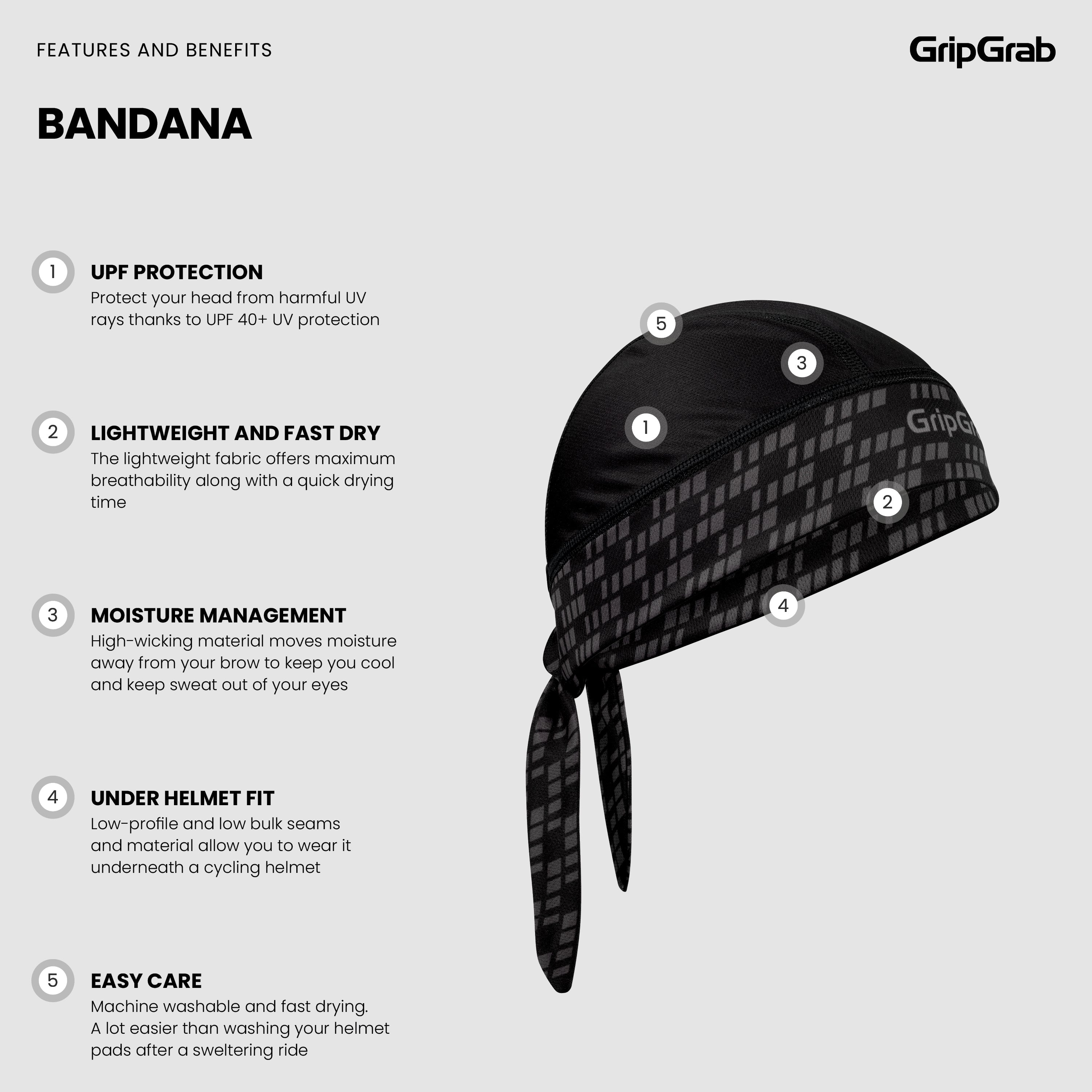 FEATURES AND BENEFITS

GripGrab

BANDANA

1
UPF PROTECTION
Protect your head from harmful UV rays thanks to UPF 40+ UV protection

2
LIGHTWEIGHT AND FAST DRY
The lightweight fabric offers maximum breathability along with a quick drying time

3
MOISTURE MANAGEMENT
High-wicking material moves moisture away from your brow to keep you cool and keep sweat out of your eyes

4
UNDER HELMET FIT
Low-profile and low bulk seams and material allow you to wear it underneath a cycling helmet

5
EASY CARE
Machine washable and fast drying. A lot easier than washing your helmet pads after a sweltering ride

5

3

1

GripGr

2

4